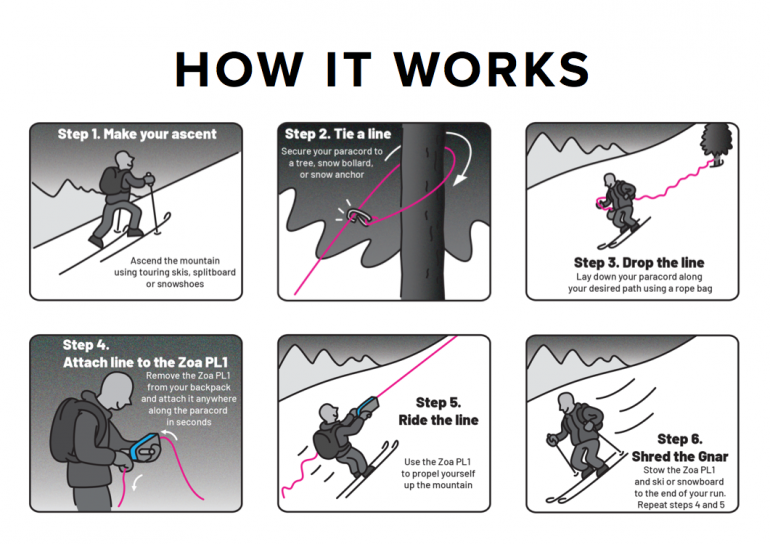 HOW IT WORKS

Step 1. Make your ascent

Ascend the mountain using touring skis, splitboard or snowshoes

Step 2. Tie a line

Secure your paracord to a tree, snow bollard, or snow anchor

Step 3. Drop the line

Lay down your paracord along your desired path using a rope bag

Step 4.
Attach line to the Zoa PL1

Remove the Zoa PL1 from your backpack and attach it anywhere along the paracord in seconds

Step 5.
Ride the line

Use the Zoa PL1 to propel yourself up the mountain

Step 6.
Shred the Gnar

Stow the Zoa PL1 and ski or snowboard to the end of your run. Repeat steps 4 and 5